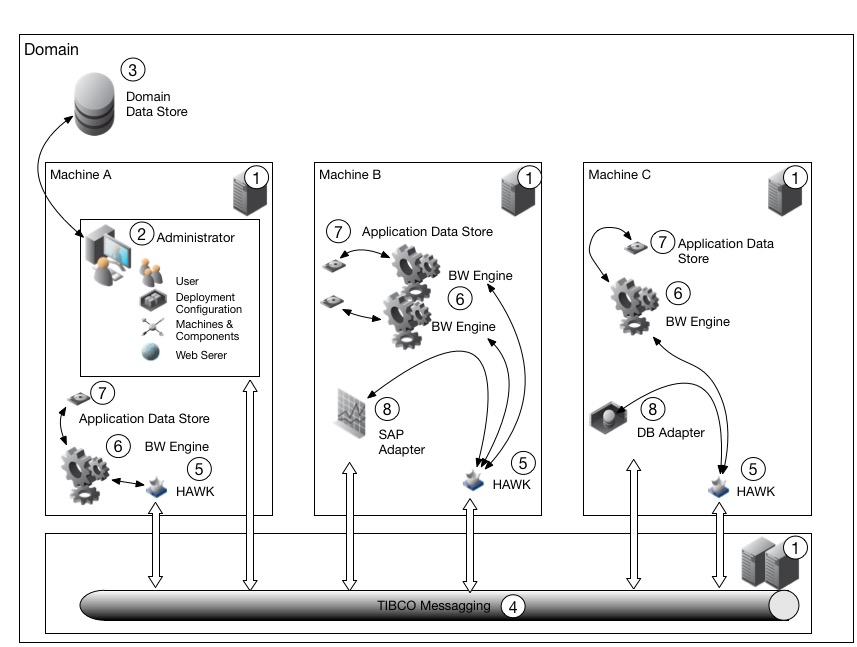 Domain

3 Domain Data Store

Machine A 1

2 Administrator
User
Deployment Configuration
Machines & Components
Web Serer

7 Application Data Store
6 BW Engine
5 HAWK

Machine B 1

7 Application Data Store
BW Engine
6
BW Engine

8 SAP Adapter

5 HAWK

Machine C 1

7 Application Data Store
6 BW Engine

8 DB Adapter

5 HAWK

1

TIBCO Messagging 4